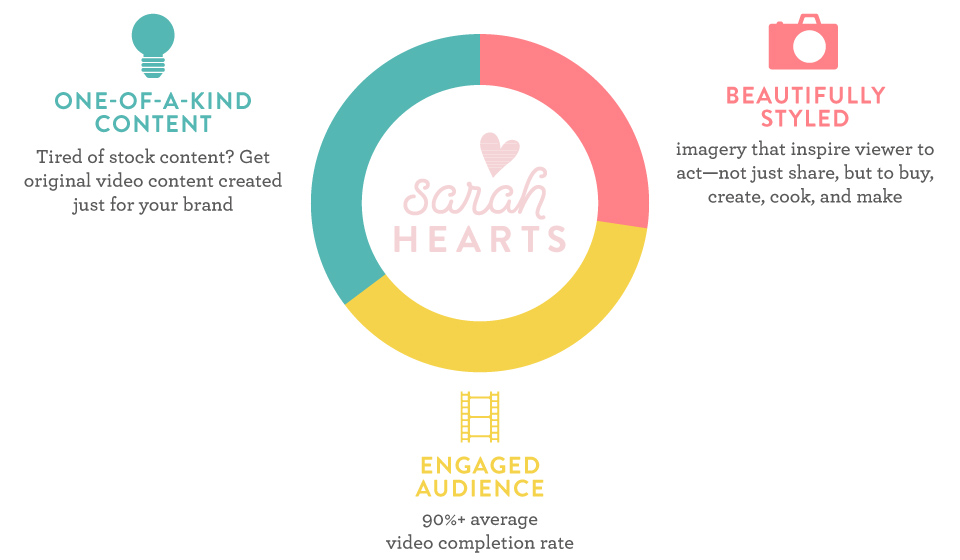 ONE-OF-A-KIND CONTENT

Tired of stock content? Get original video content created just for your brand

sarah HEARTS

BEAUTIFULLY STYLED

imagery that inspire viewer to act—not just share, but to buy, create, cook, and make

ENGAGED AUDIENCE

90%+ average video completion rate