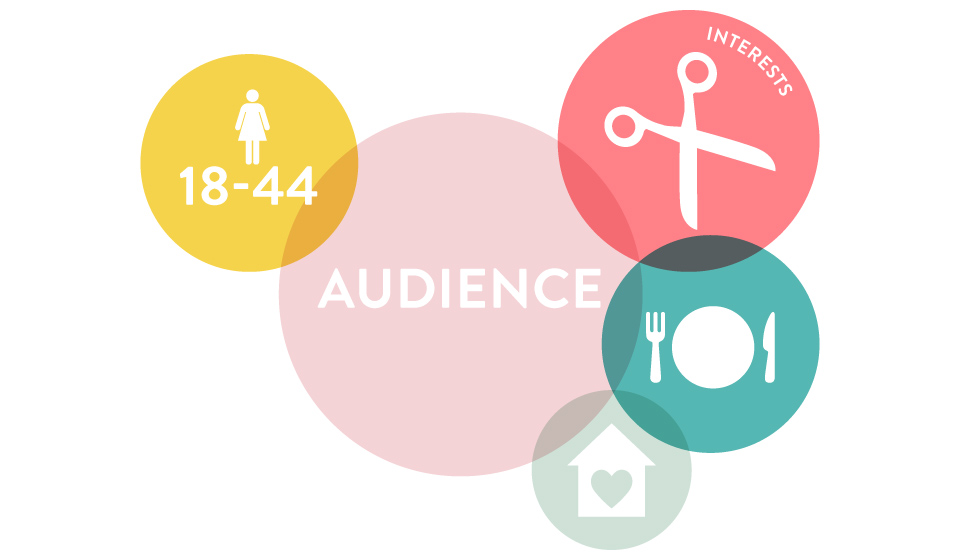 18-44

AUDIENCE

INTERESTS