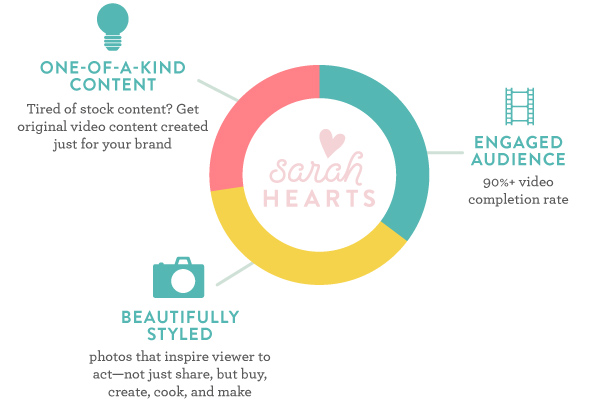 ONE-OF-A-KIND CONTENT

Tired of stock content? Get original video content created just for your brand

sarah HEARTS

ENGAGED AUDIENCE

90%+ video completion rate

BEAUTIFULLY STYLED

photos that inspire viewer to act—not just share, but buy, create, cook, and make