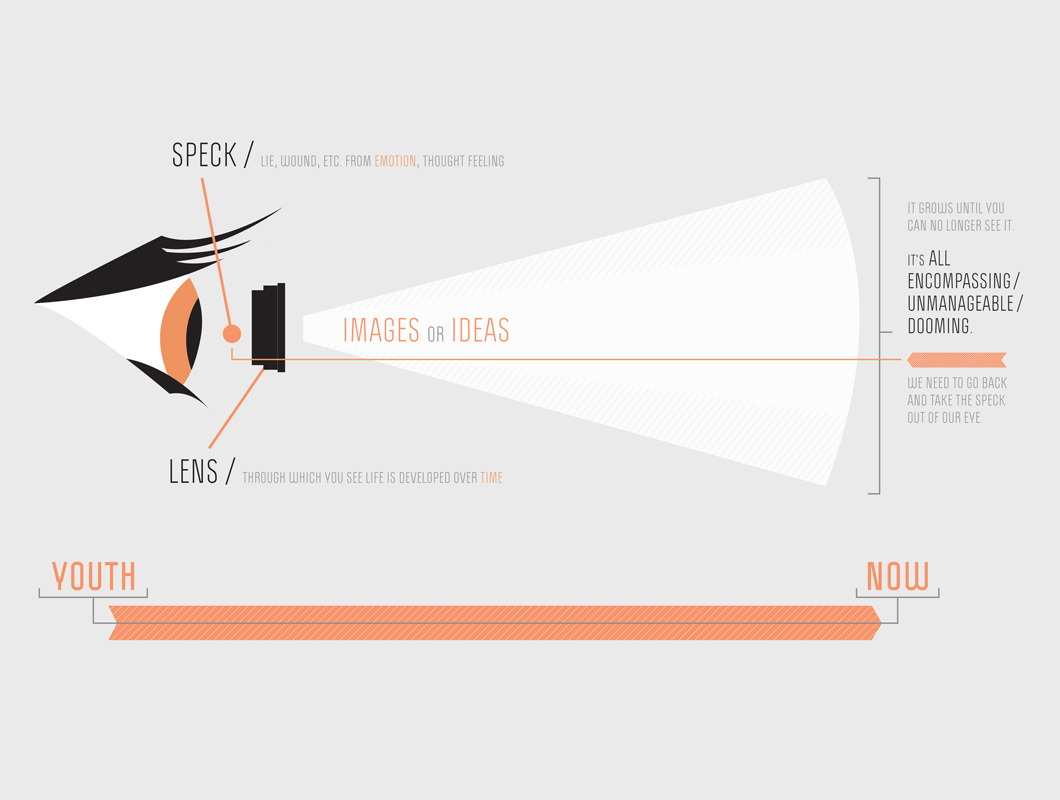 SPECK / LIE, WOUND, ETC. FROM EMOTION, THOUGHT FEELING

IMAGES OR IDEAS

LENS / THROUGH WHICH YOU SEE LIFE IS DEVELOPED OVER TIME

IT GROWS UNTIL YOU CAN NO LONGER SEE IT.

IT'S ALL ENCOMPASSING / UNMANAGEABLE / DOOMING.

WE NEED TO GO BACK AND TAKE THE SPECK OUT OF OUR EYE.

YOUTH

NOW