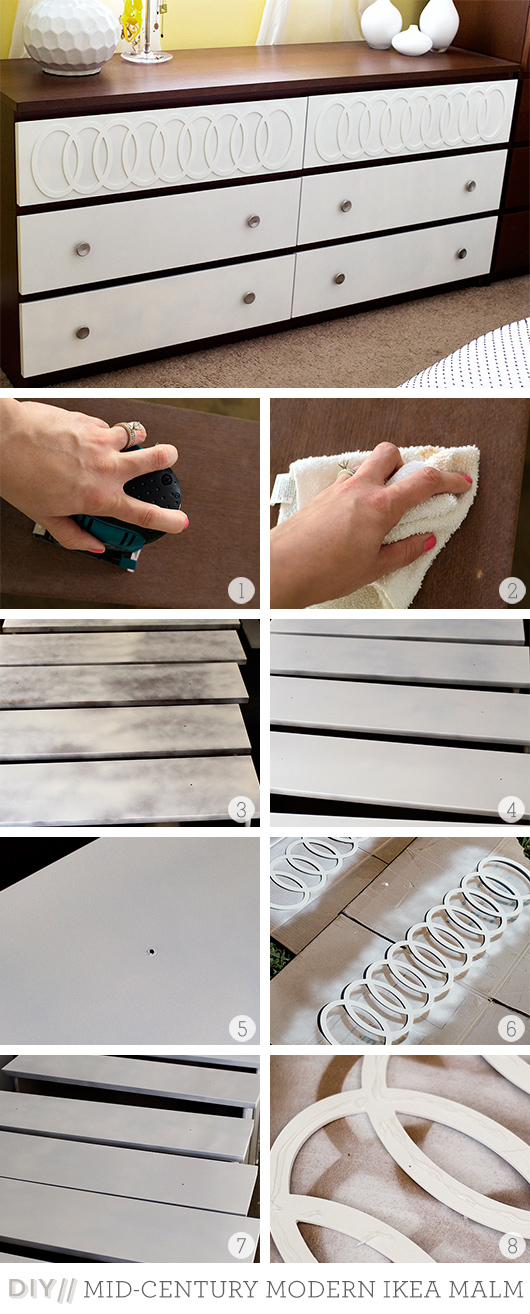 1

2

3

4

5

6

7

8

DIY// MID-CENTURY MODERN IKEA MALM