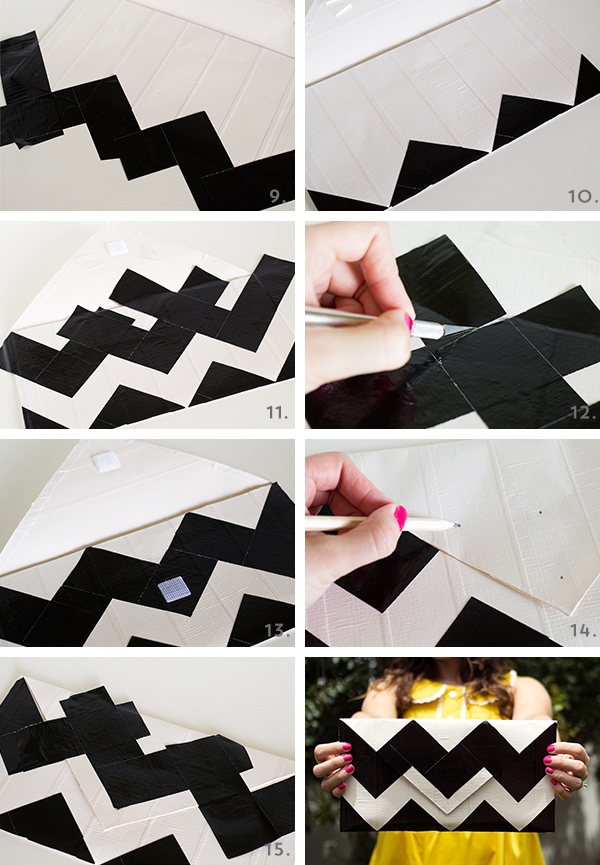 9.

10.

11.

12.

13.

14.

15.